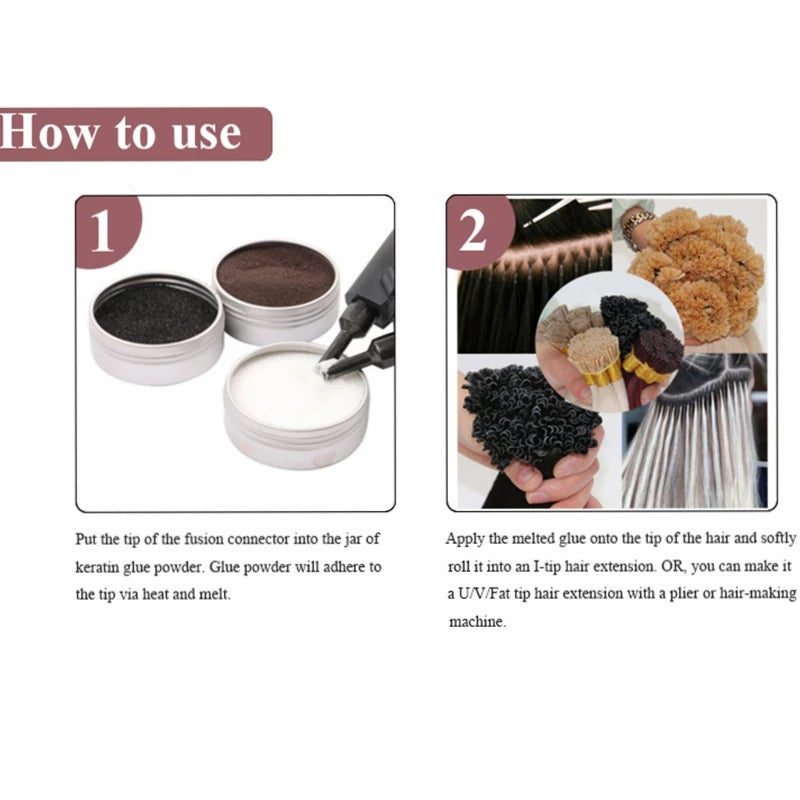 How to use

1

Put the tip of the fusion connector into the jar of keratin glue powder. Glue powder will adhere to the tip via heat and melt.

2

Apply the melted glue onto the tip of the hair and softly roll it into an I-tip hair extension. OR, you can make it a U/V/Fat tip hair extension with a plier or hair-making machine.