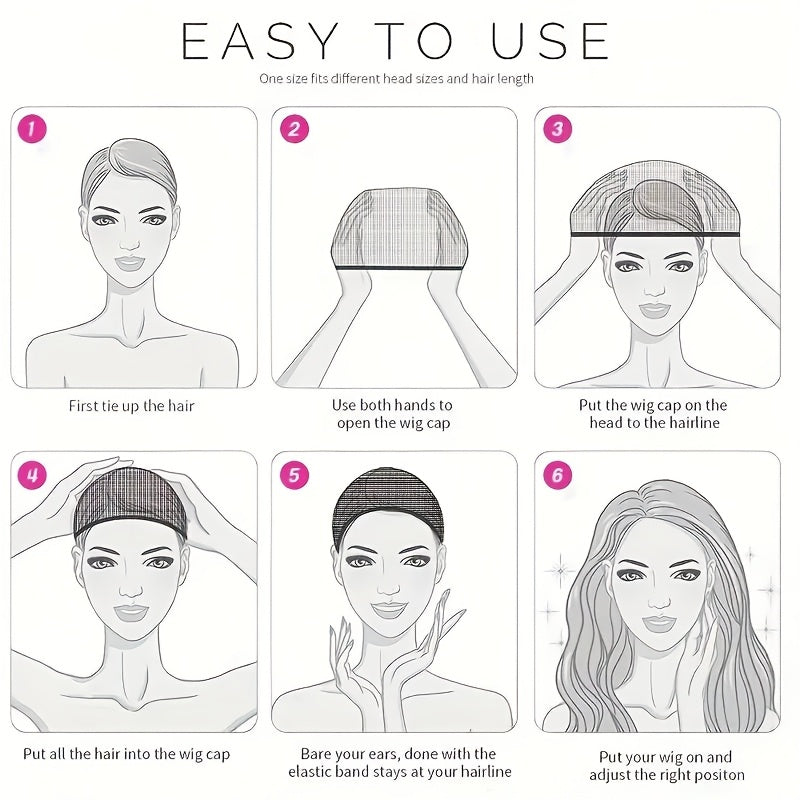 EASY TO USE

One size fits different head sizes and hair length

1

First tie up the hair

2

Use both hands to open the wig cap

3

Put the wig cap on the head to the hairline

4

Put all the hair into the wig cap

5

Bare your ears, done with the elastic band stays at your hairline

6

Put your wig on and adjust the right positon